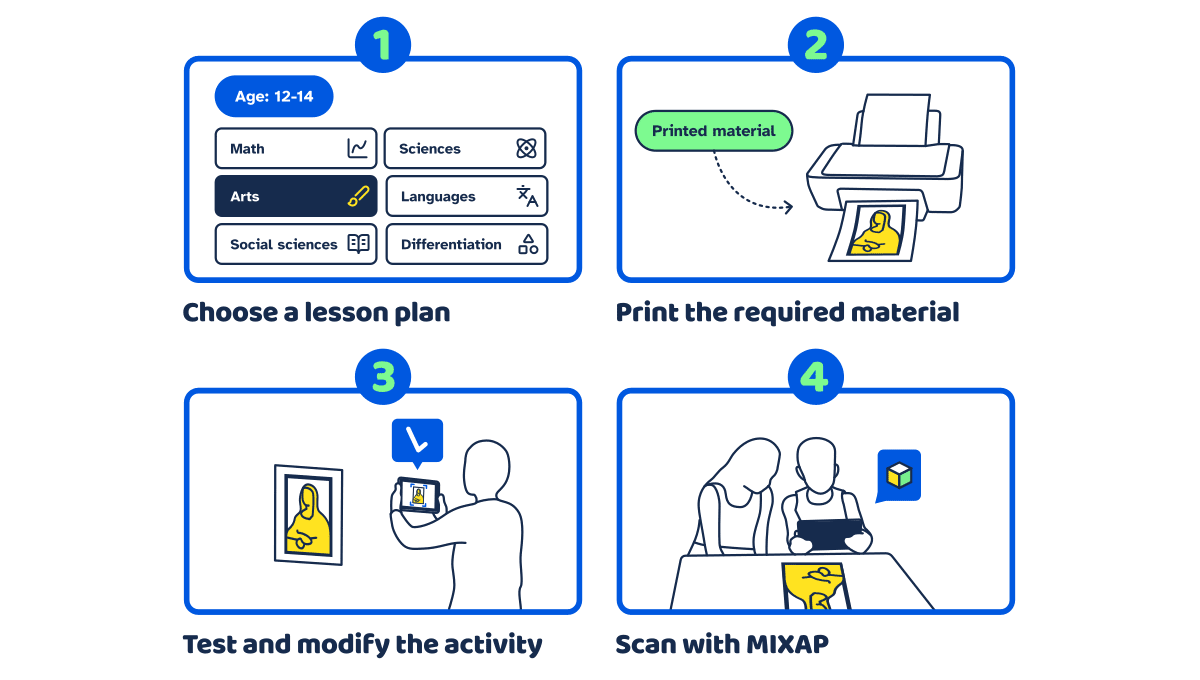 1

Age: 12-14

Math

Sciences

Arts

Languages

Social sciences

Differentiation

Choose a lesson plan

2

Printed material

Print the required material

3

Test and modify the activity

4

Scan with MIXAP